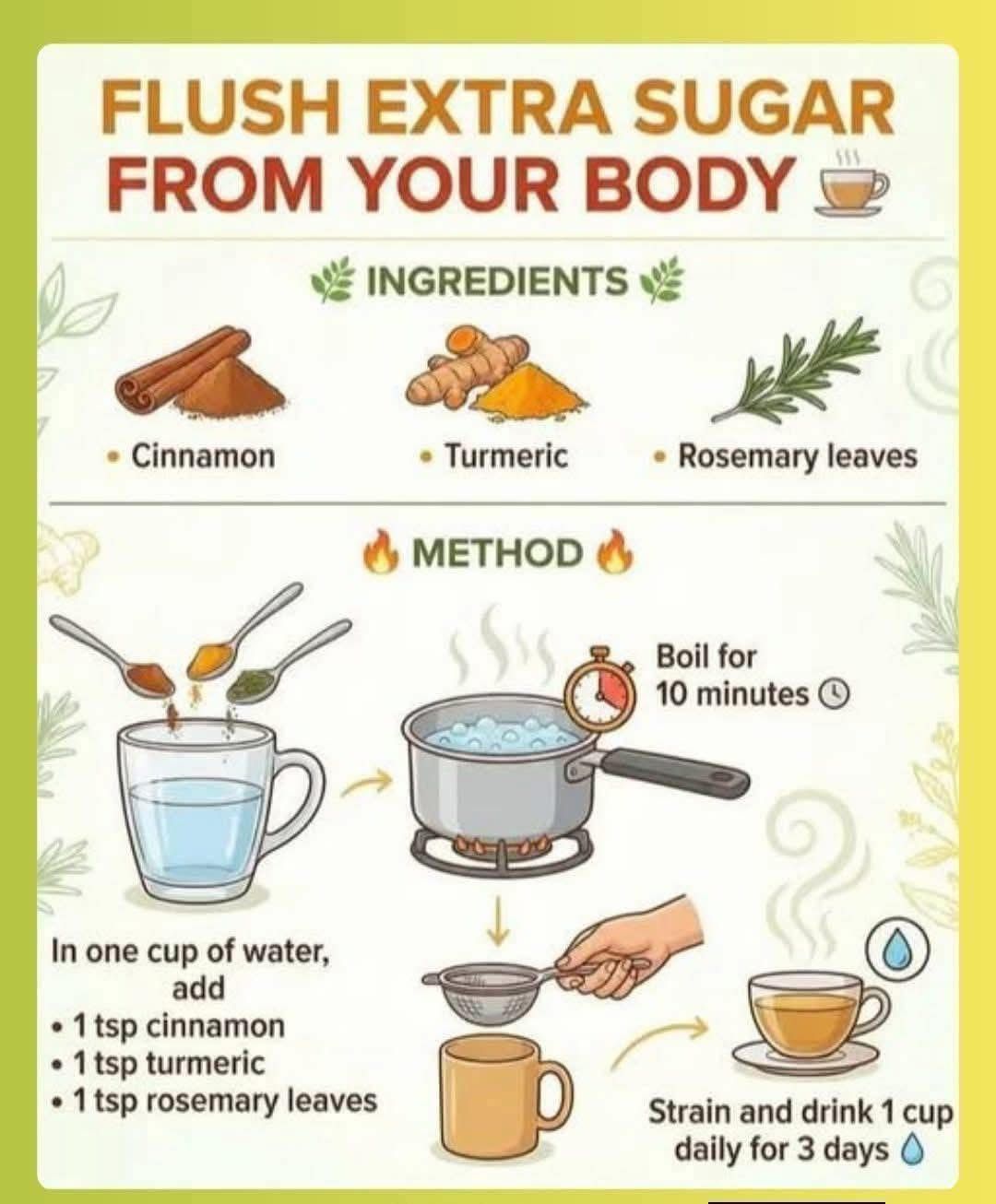 FLUSH EXTRA SUGAR FROM YOUR BODY

INGREDIENTS

• Cinnamon
• Turmeric
• Rosemary leaves

METHOD

Boil for 10 minutes

In one cup of water, add
• 1 tsp cinnamon
• 1 tsp turmeric
• 1 tsp rosemary leaves

Strain and drink 1 cup daily for 3 days